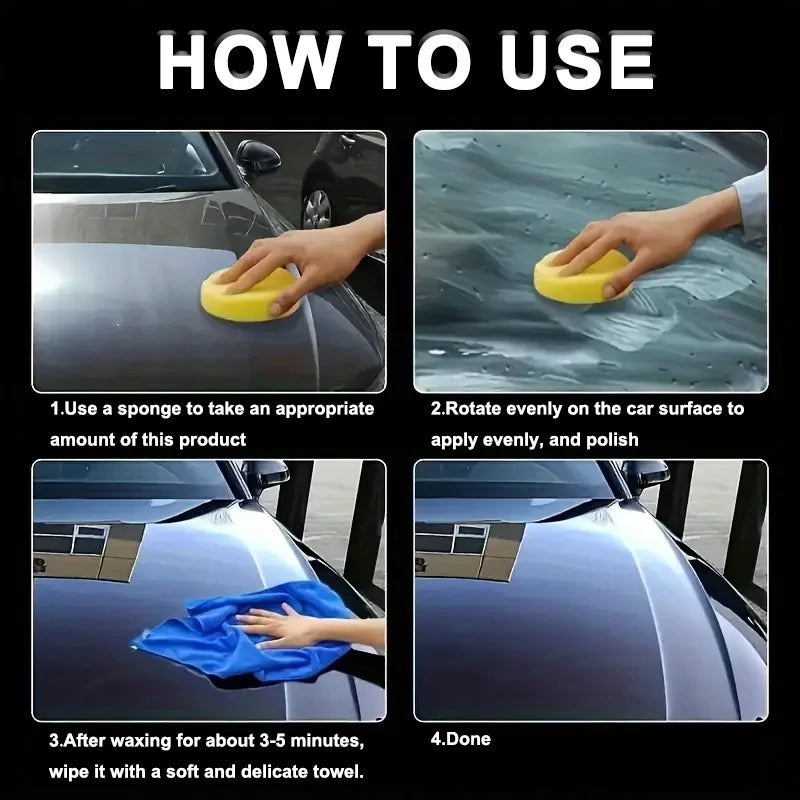 HOW TO USE

1.Use a sponge to take an appropriate amount of this product

2.Rotate evenly on the car surface to apply evenly, and polish

3.After waxing for about 3-5 minutes, wipe it with a soft and delicate towel.

4.Done