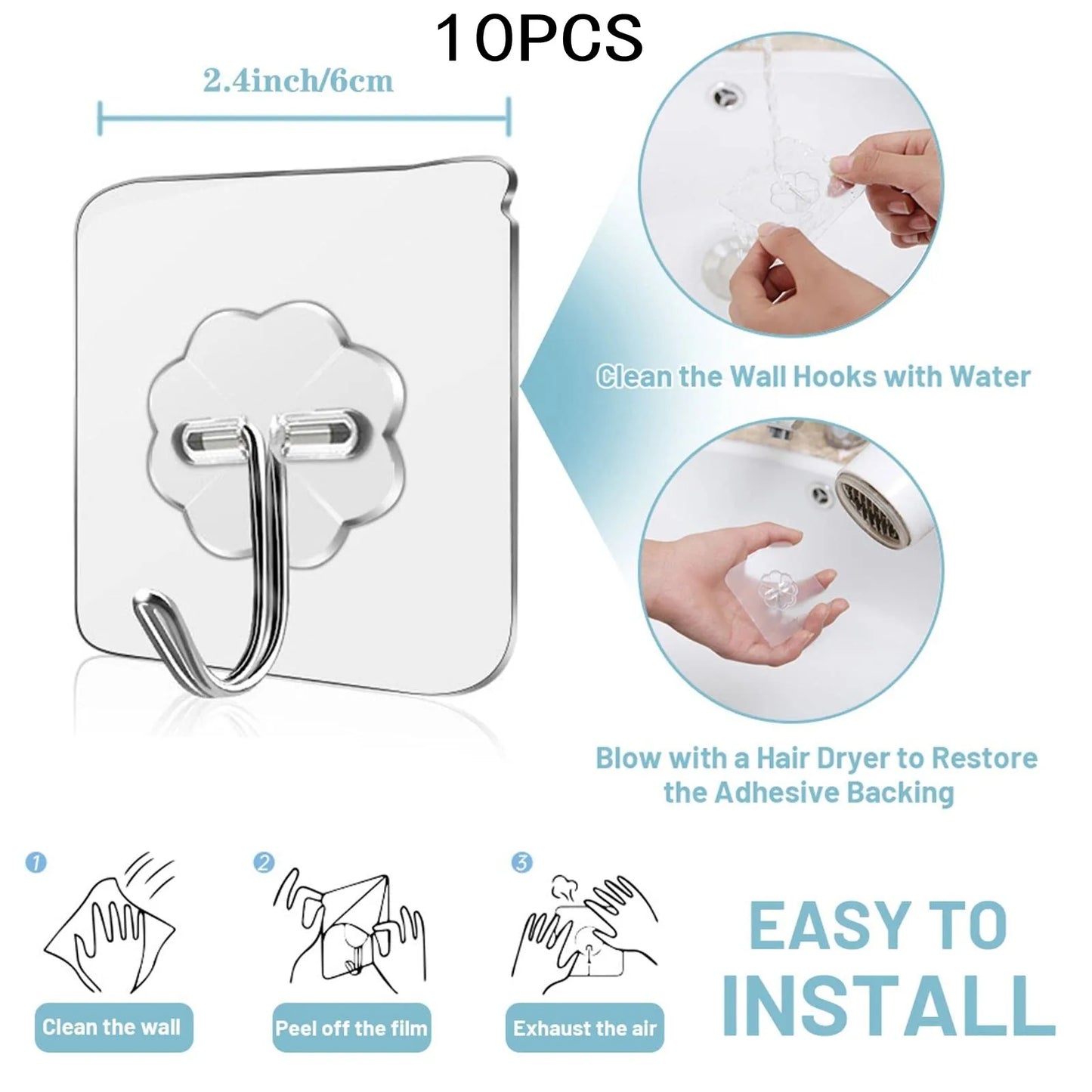 10PCS

2.4inch/6cm

Clean the Wall Hooks with Water

Blow with a Hair Dryer to Restore the Adhesive Backing

1
Clean the wall

2
Peel off the film

3
Exhaust the air

EASY TO INSTALL