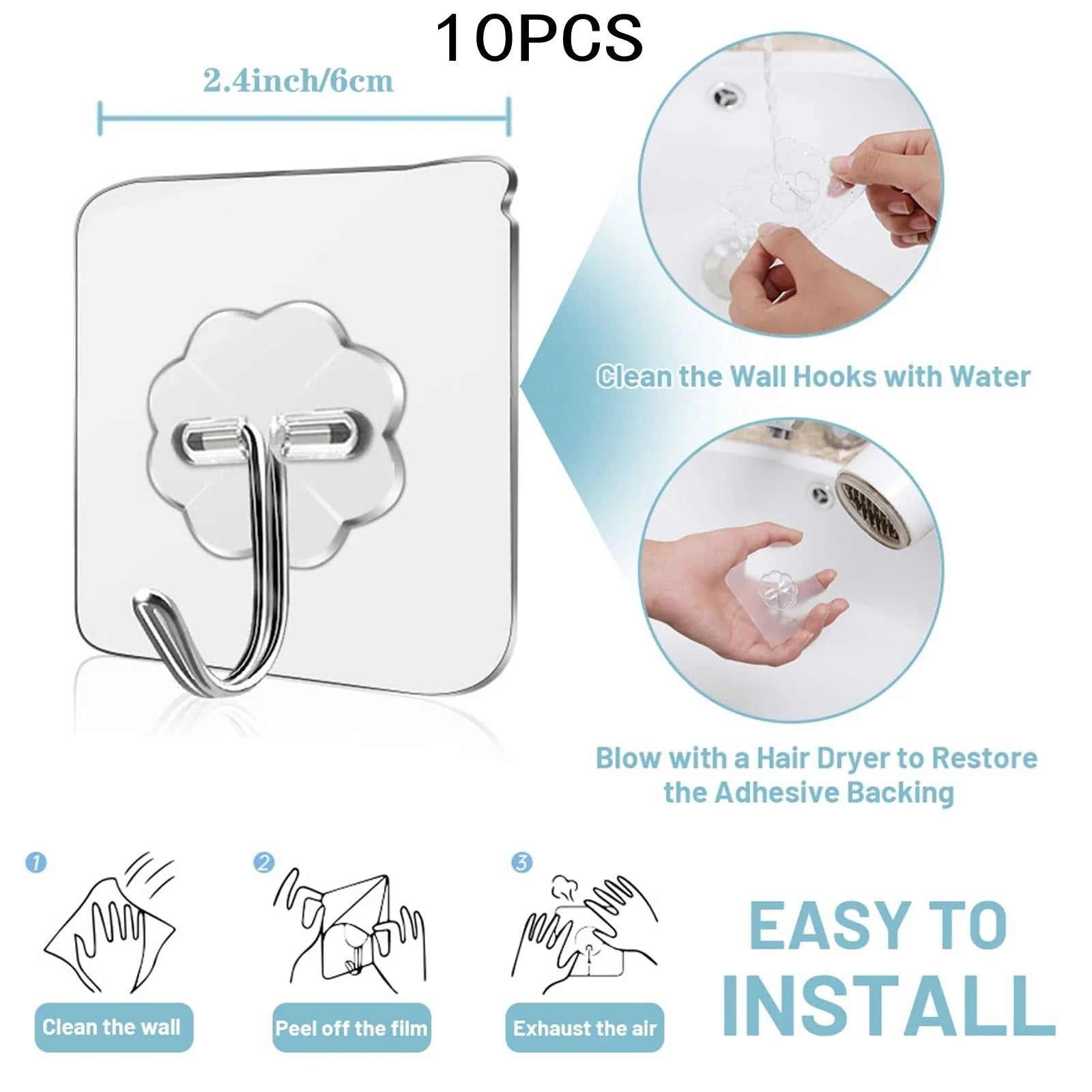 10PCS

2.4inch/6cm

Clean the Wall Hooks with Water

Blow with a Hair Dryer to Restore the Adhesive Backing

1
Clean the wall

2
Peel off the film

3
Exhaust the air

EASY TO INSTALL