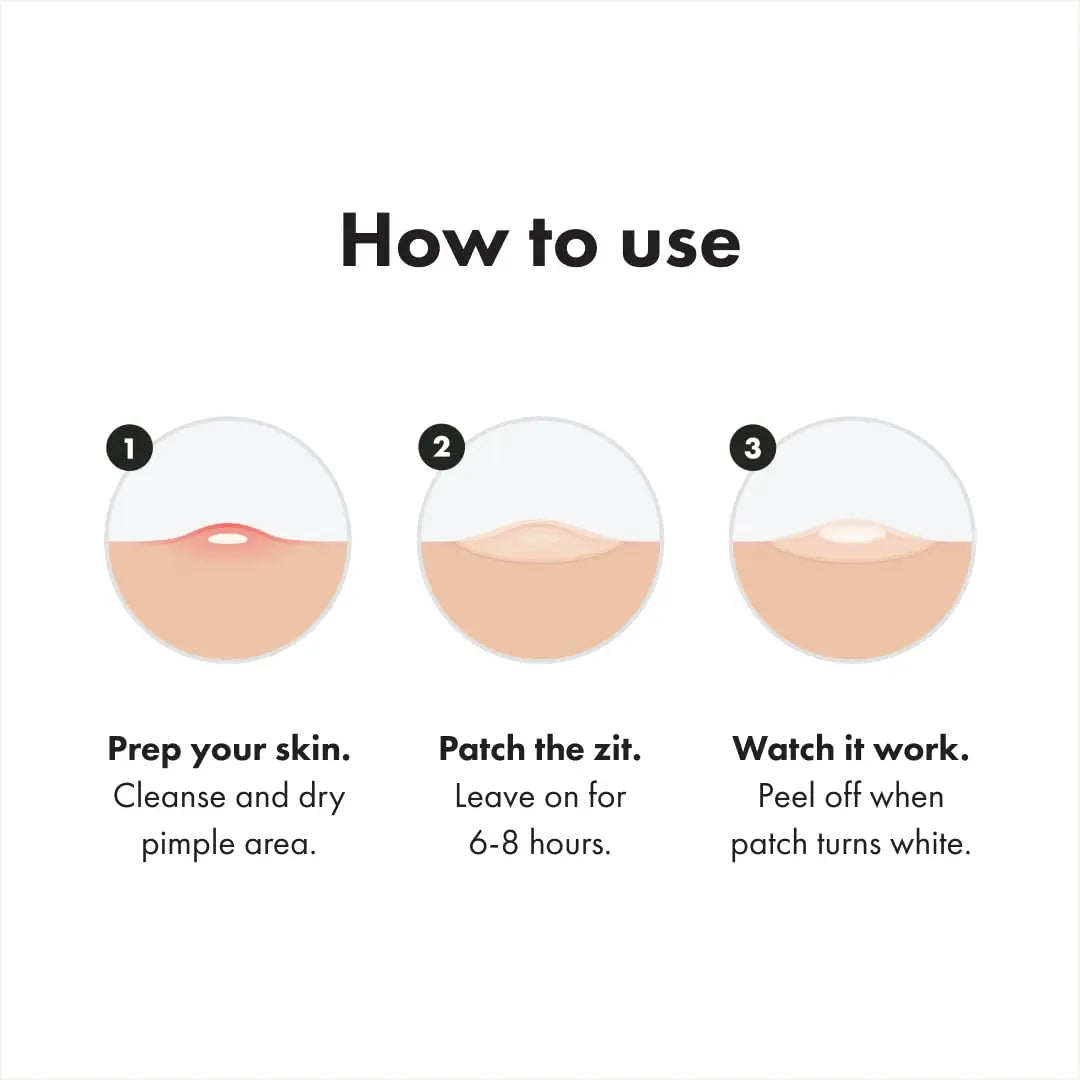 How to use

1

Prep your skin.
Cleanse and dry pimple area.

2

Patch the zit.
Leave on for 6-8 hours.

3

Watch it work.
Peel off when patch turns white.