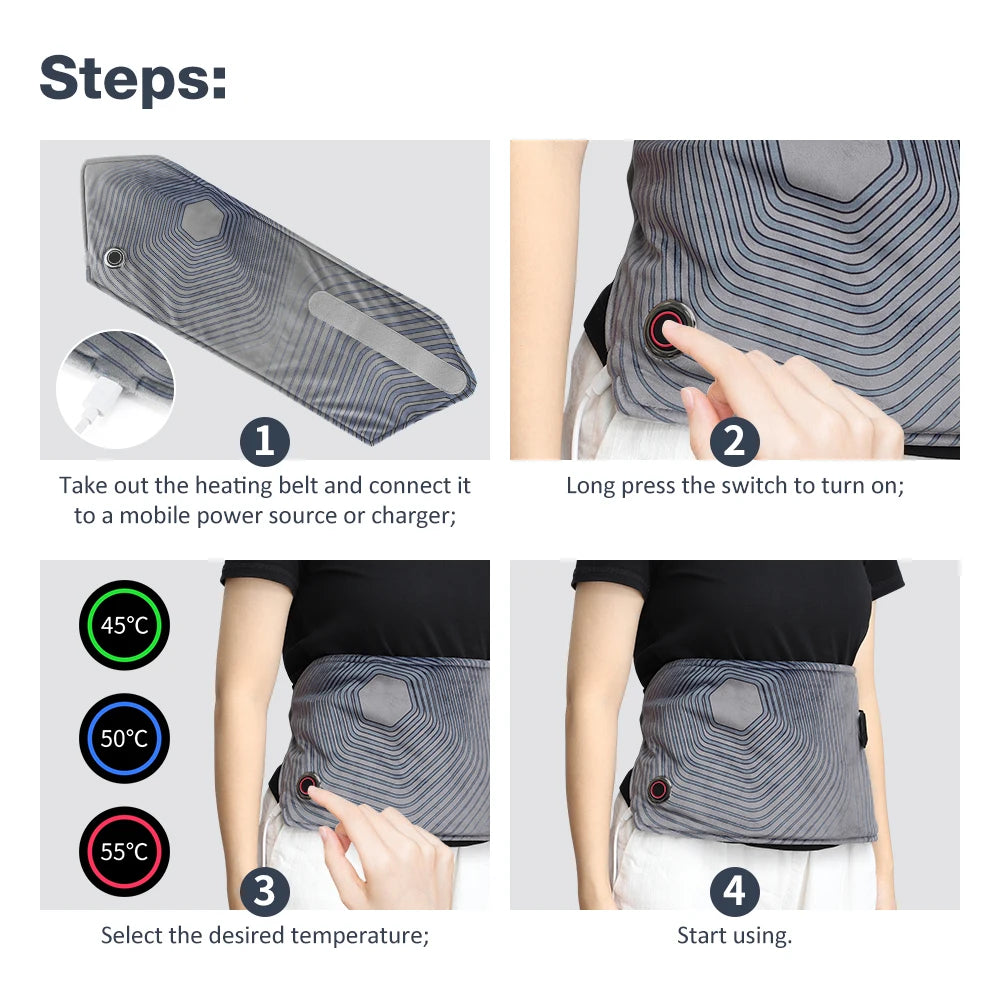 Steps:

1

Take out the heating belt and connect it to a mobile power source or charger;

2

Long press the switch to turn on;

45°C

50°C

55°C

3

Select the desired temperature;

4

Start using.